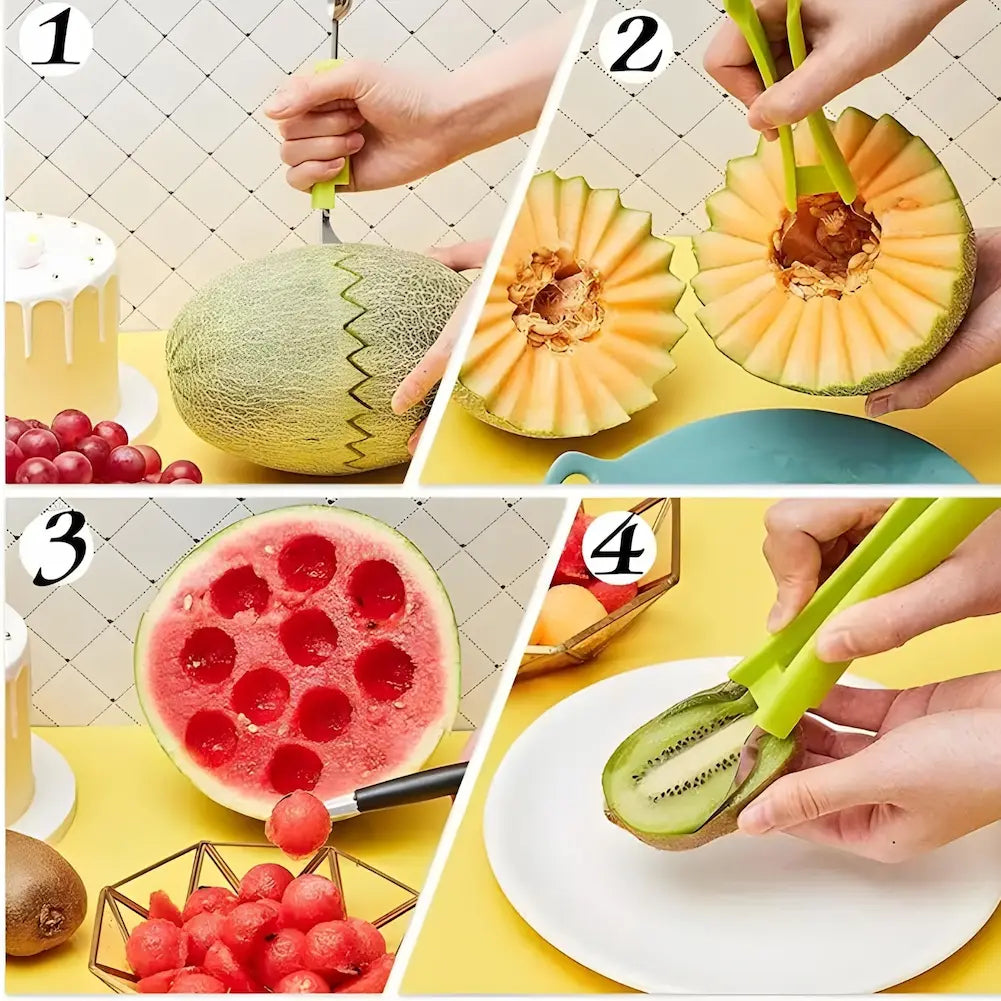 1
2
3
4