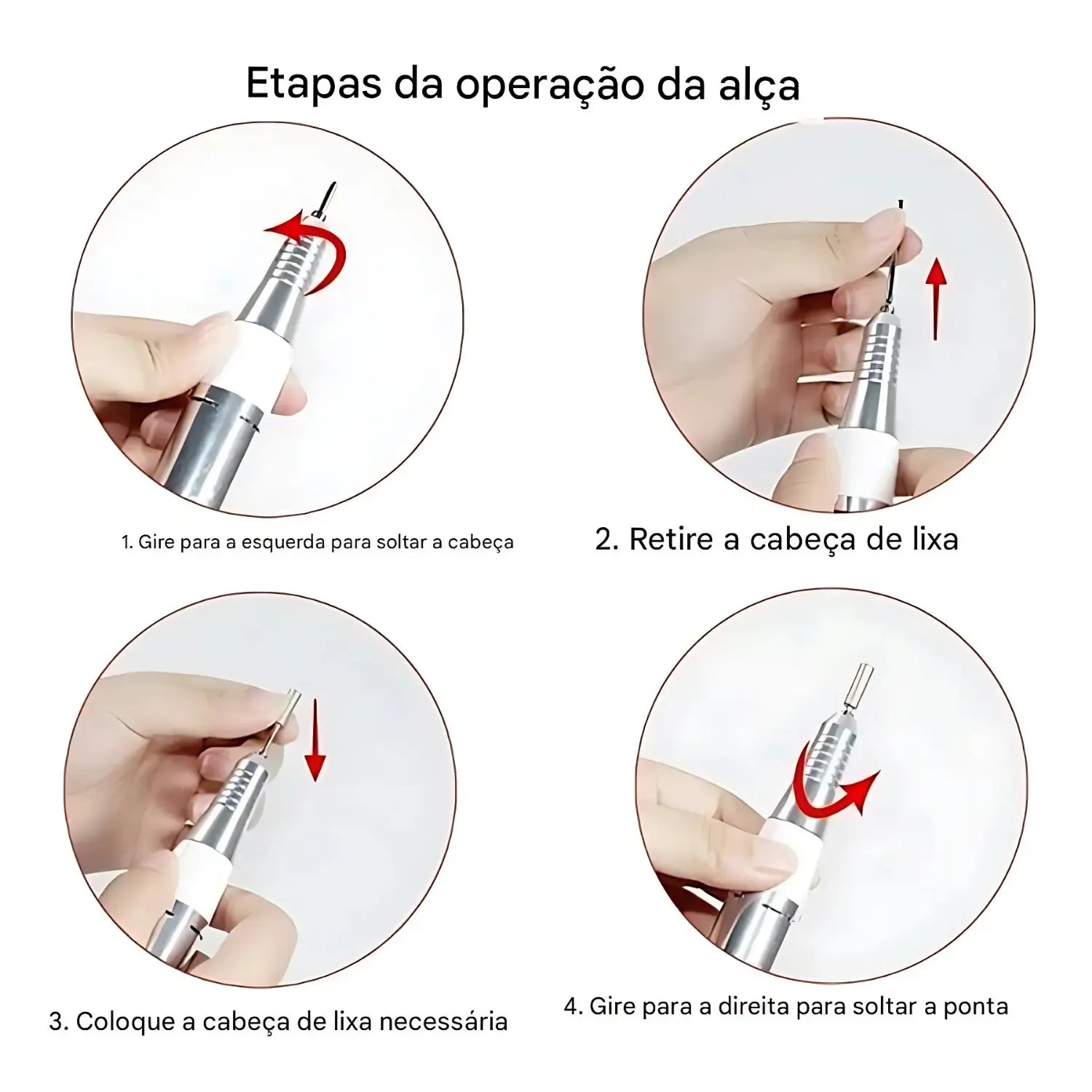 Etapas da operação da alça

1. Gire para a esquerda para soltar a cabeça

2. Retire a cabeça de lixa

3. Coloque a cabeça de lixa necessária

4. Gire para a direita para soltar a ponta